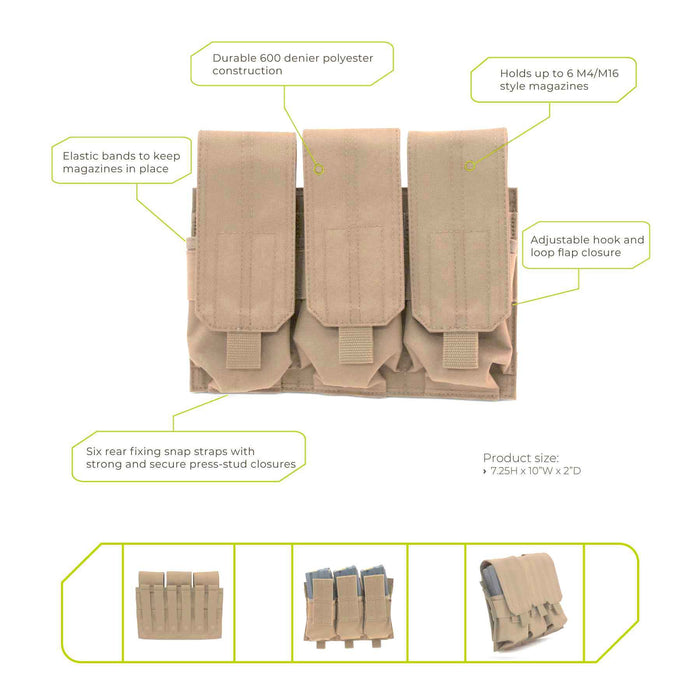 Durable 600 denier polyester construction

Holds up to 6 M4/M16 style magazines

Elastic bands to keep magazines in place

Adjustable hook and loop flap closure

Six rear fixing snap straps with strong and secure press-stud closures

Product size:
› 7.25H x 10"W x 2"D